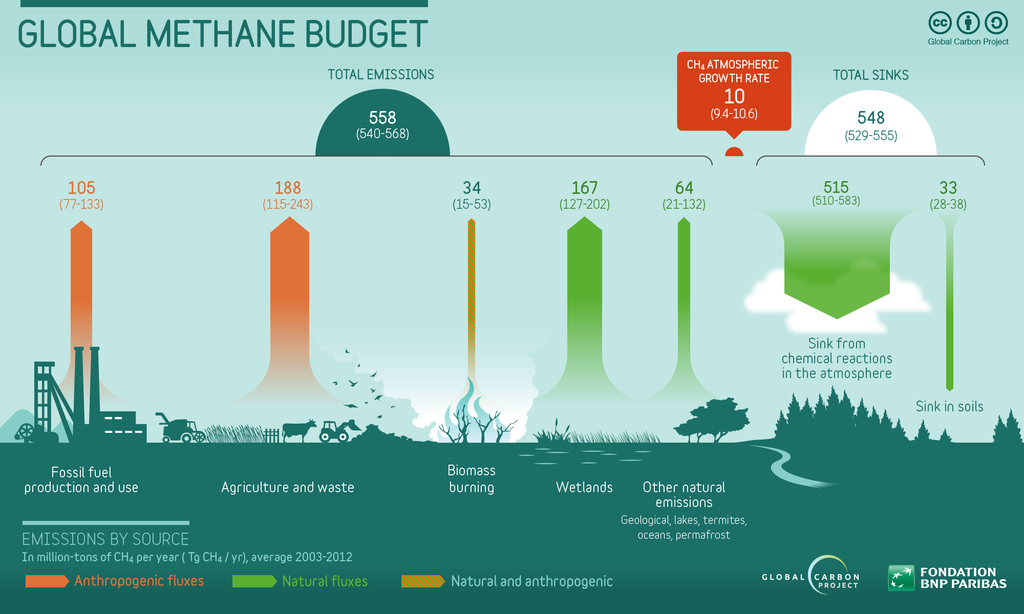 GLOBAL METHANE BUDGET

Global Carbon Project

TOTAL EMISSIONS
558
(540-568)

$CH_4$ ATMOSPHERIC GROWTH RATE
10
(9.4-10.6)

TOTAL SINKS
548
(529-555)

105
(77-133)

188
(115-243)

34
(15-53)

167
(127-202)

64
(21-132)

515
(510-583)

33
(28-38)

Sink from chemical reactions in the atmosphere

Sink in soils

Fossil fuel production and use

Agriculture and waste

Biomass burning

Wetlands

Other natural emissions
Geological, lakes, termites, oceans, permafrost

EMISSIONS BY SOURCE
In million-tons of $CH_4$ per year ( Tg $CH_4$ / yr), average 2003-2012

Anthropogenic fluxes
Natural fluxes
Natural and anthropogenic

GLOBAL CARBON PROJECT

FONDATION BNP PARIBAS